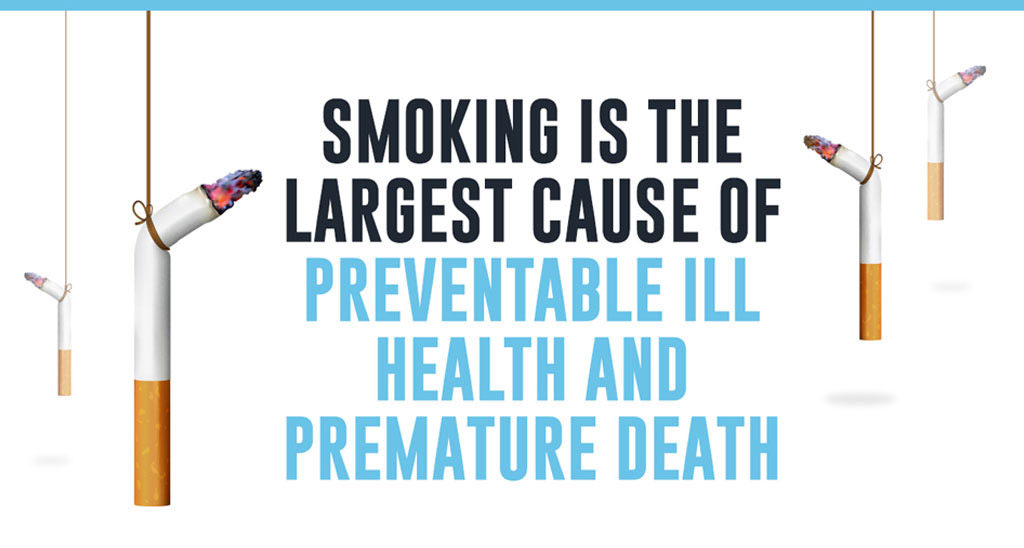 SMOKING IS THE LARGEST CAUSE OF PREVENTABLE ILL HEALTH AND PREMATURE DEATH