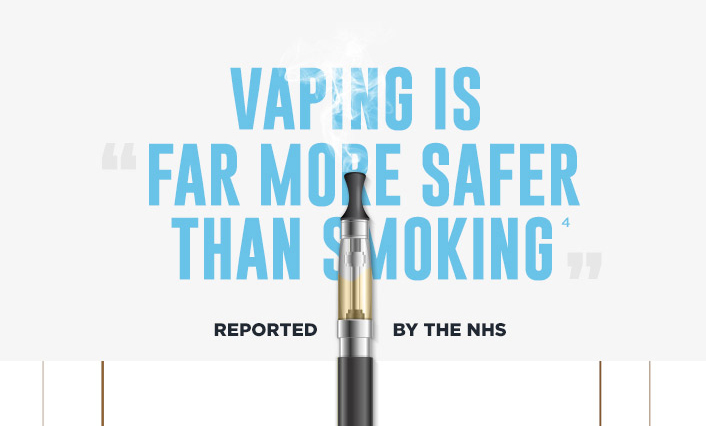 “VAPING IS FAR MORE SAFER THAN SMOKING$^4$”

REPORTED BY THE NHS