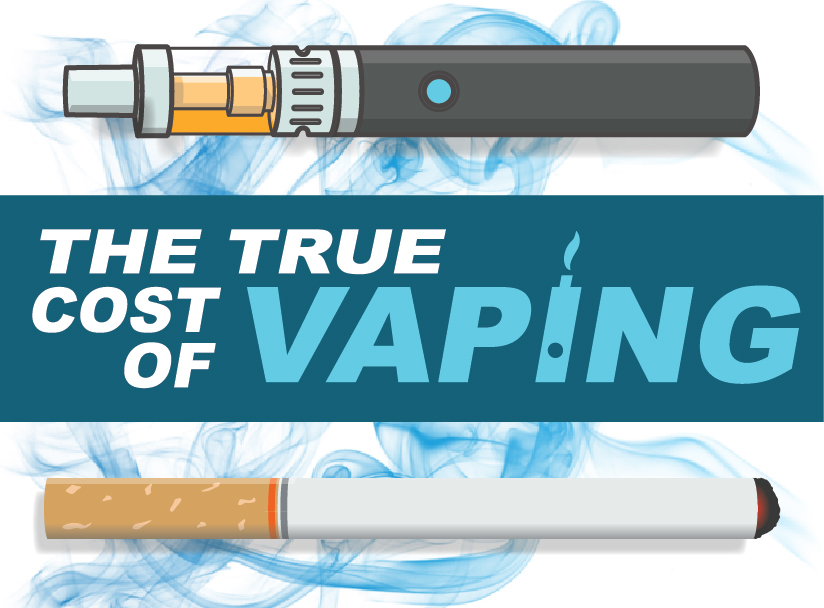 THE TRUE COST OF VAPING